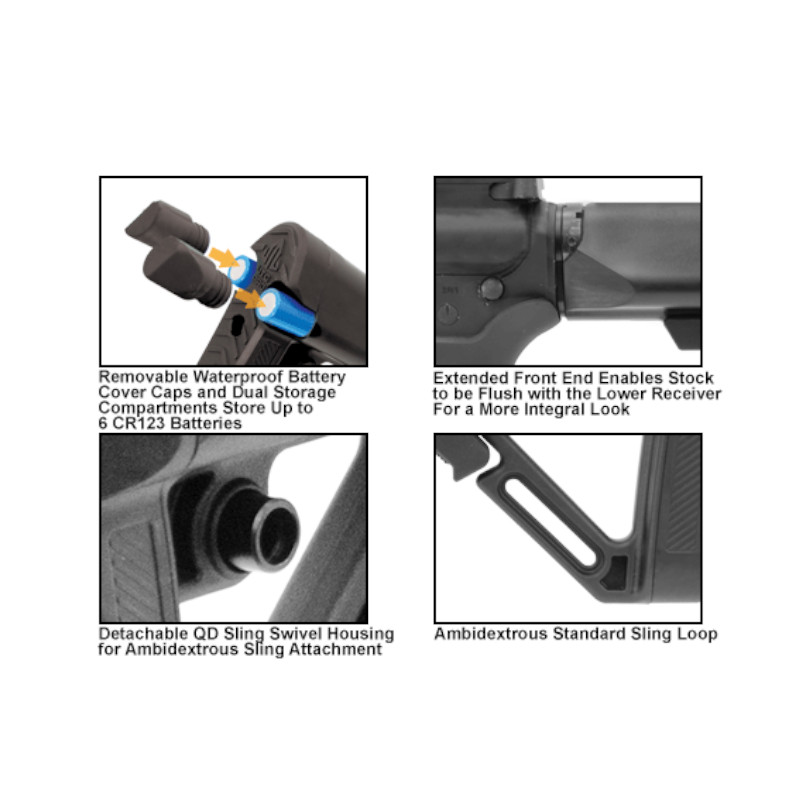 Removable Waterproof Battery Cover Caps and Dual Storage Compartments Store Up to 6 CR123 Batteries

Extended Front End Enables Stock to be Flush with the Lower Receiver For a More Integral Look

Detachable QD Sling Swivel Housing for Ambidextrous Sling Attachment

Ambidextrous Standard Sling Loop